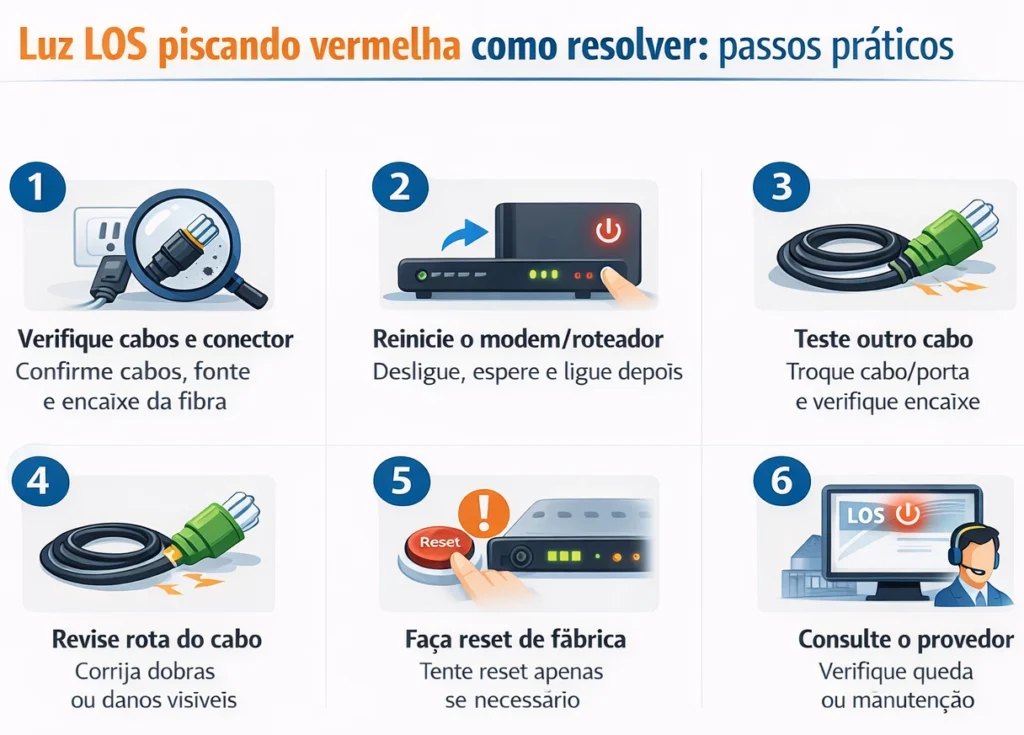 Luz LOS piscando vermelha como resolver: passos práticos

1

Verifique cabos e conector
Confirme cabos, fonte e encaixe da fibra

2

Reinicie o modem/roteador
Desligue, espere e ligue depois

3

Teste outro cabo
Troque cabo/porta e verifique encaixe

4

Revise rota do cabo
Corrija dobras ou danos visíveis

5

Reset

Faça reset de fábrica
Tente reset apenas se necessário

6

LOS

Consulte o provedor
Verifique queda ou manutenção